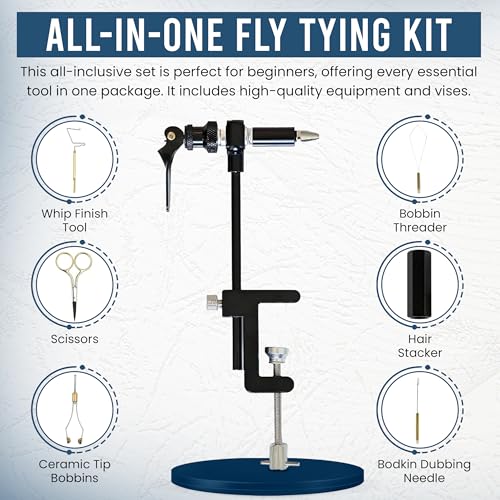 ALL-IN-ONE FLY TYING KIT

This all-inclusive set is perfect for beginners, offering every essential tool in one package. It includes high-quality equipment and vises.

Whip Finish Tool

Scissors

Ceramic Tip Bobbins

Bobbin Threader

Hair Stacker

Bodkin Dubbing Needle