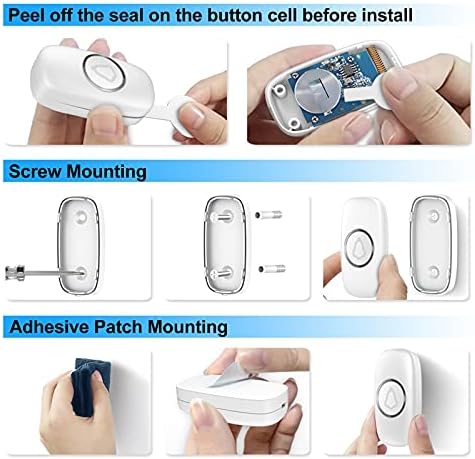 Peel off the seal on the button cell before install

Screw Mounting

Adhesive Patch Mounting