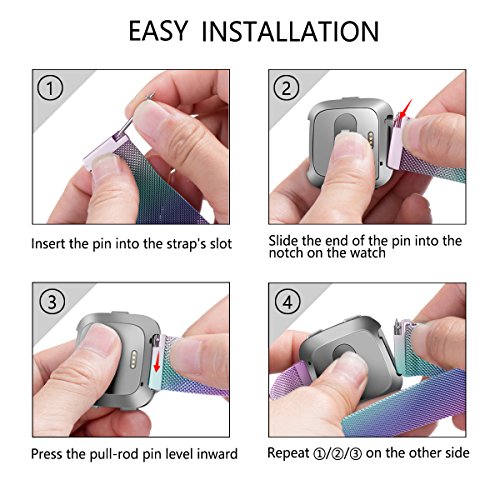 EASY INSTALLATION

①

Insert the pin into the strap's slot

②

Slide the end of the pin into the notch on the watch

③

Press the pull-rod pin level inward

④

Repeat ①/②/③ on the other side