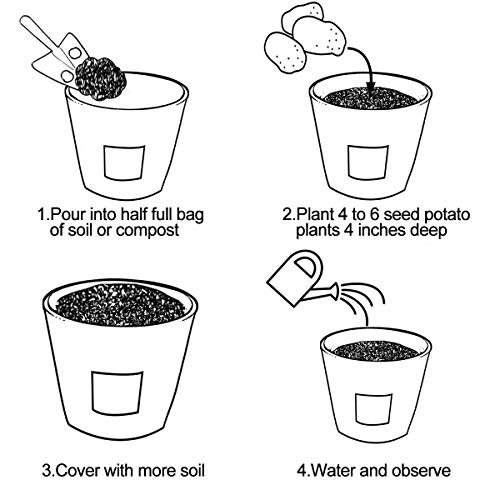 1.Pour into half full bag of soil or compost

2.Plant 4 to 6 seed potato plants 4 inches deep

3.Cover with more soil

4.Water and observe