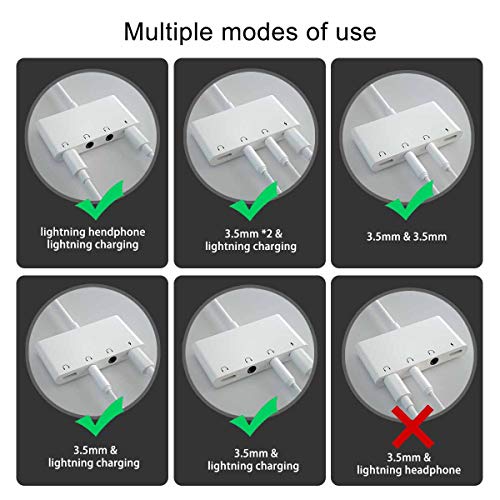 Multiple modes of use

lightning hendphone lightning charging

3.5mm *2 & lightning charging

3.5mm & 3.5mm

3.5mm & lightning charging

3.5mm & lightning charging

3.5mm & lightning headphone