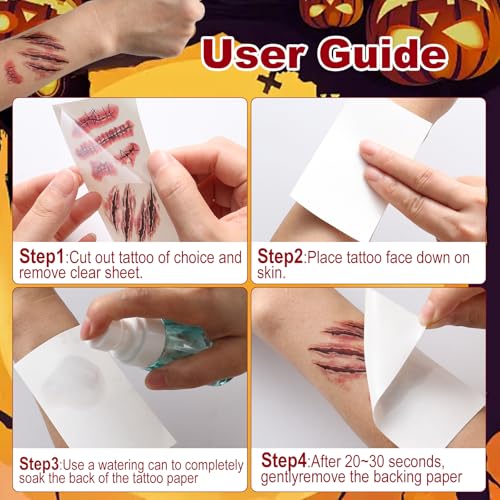 User Guide

Step1:Cut out tattoo of choice and remove clear sheet.

Step2:Place tattoo face down on skin.

Step3:Use a watering can to completely soak the back of the tattoo paper

Step4:After 20~30 seconds, gentlyremove the backing paper