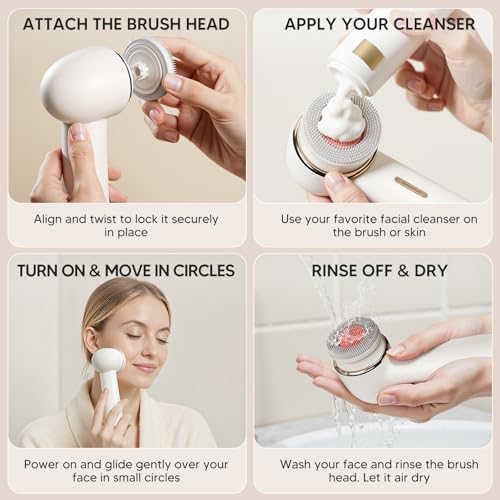 ATTACH THE BRUSH HEAD

Align and twist to lock it securely in place

APPLY YOUR CLEANSER

Use your favorite facial cleanser on the brush or skin

TURN ON & MOVE IN CIRCLES

Power on and glide gently over your face in small circles

RINSE OFF & DRY

Wash your face and rinse the brush head. Let it air dry