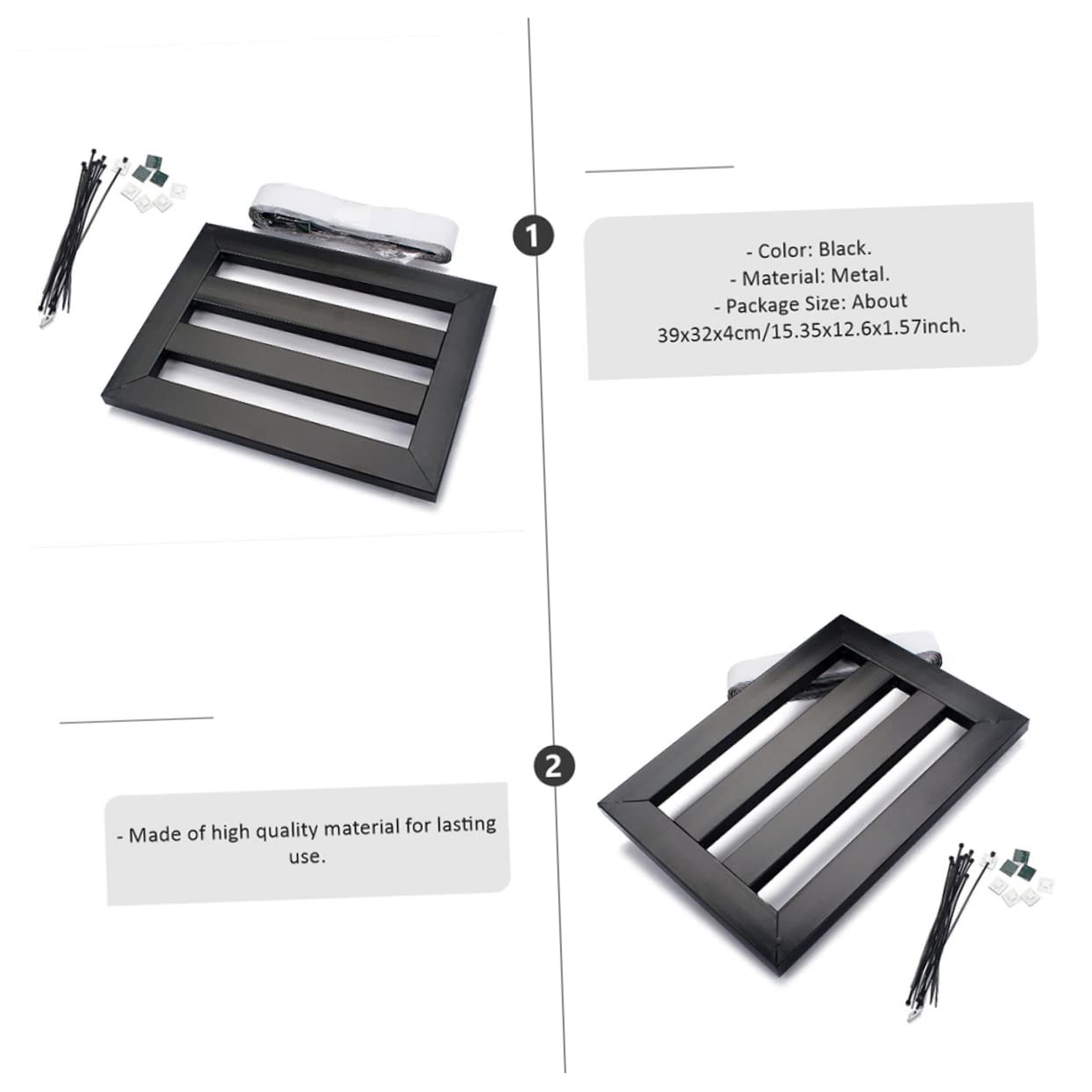 1

- Color: Black.
- Material: Metal.
- Package Size: About 39x32x4cm/15.35x12.6x1.57inch.

2

- Made of high quality material for lasting use.