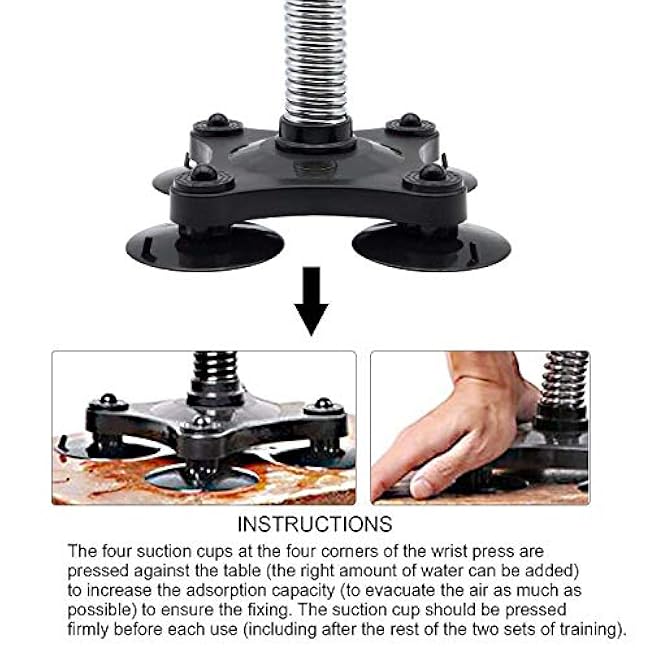 INSTRUCTIONS

The four suction cups at the four corners of the wrist press are pressed against the table (the right amount of water can be added) to increase the adsorption capacity (to evacuate the air as much as possible) to ensure the fixing. The suction cup should be pressed firmly before each use (including after the rest of the two sets of training).