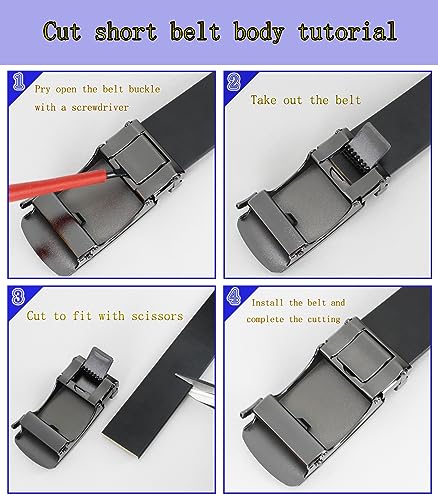 Cut short belt body tutorial

1 Pry open the belt buckle with a screwdriver

2 Take out the belt

3 Cut to fit with scissors

4 Install the belt and complete the cutting