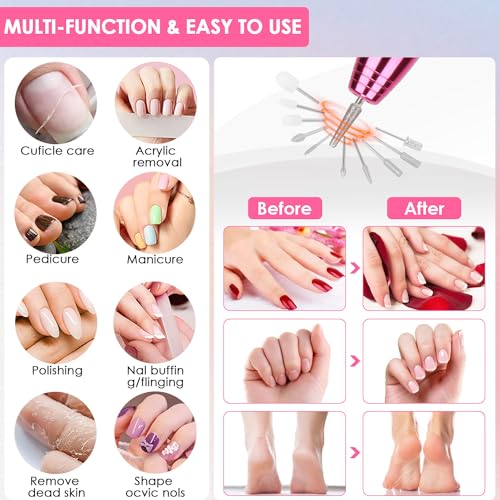 MULTI-FUNCTION & EASY TO USE

Cuficle care

Acrylic removal

Pedicure

Manicure

Polishing

Nal buffin g/flinging

Remove dead skin

Shape ocvic nols

Before

After