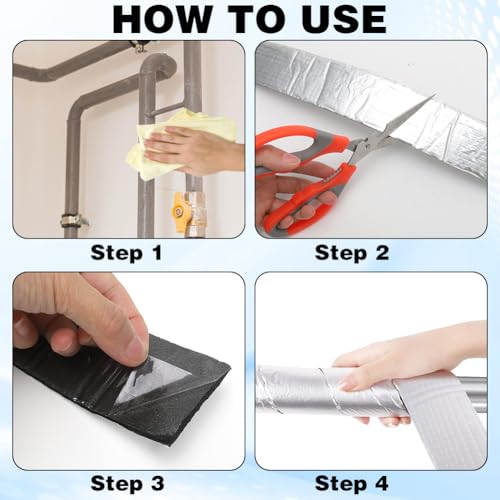 HOW TO USE

Step 1

Step 2

Step 3

Step 4