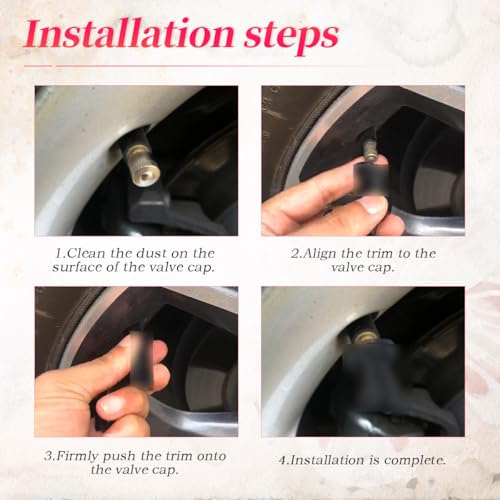 Installation steps

1.Clean the dust on the surface of the valve cap.

2.Align the trim to the valve cap.

3.Firmly push the trim onto the valve cap.

4.Installation is complete.