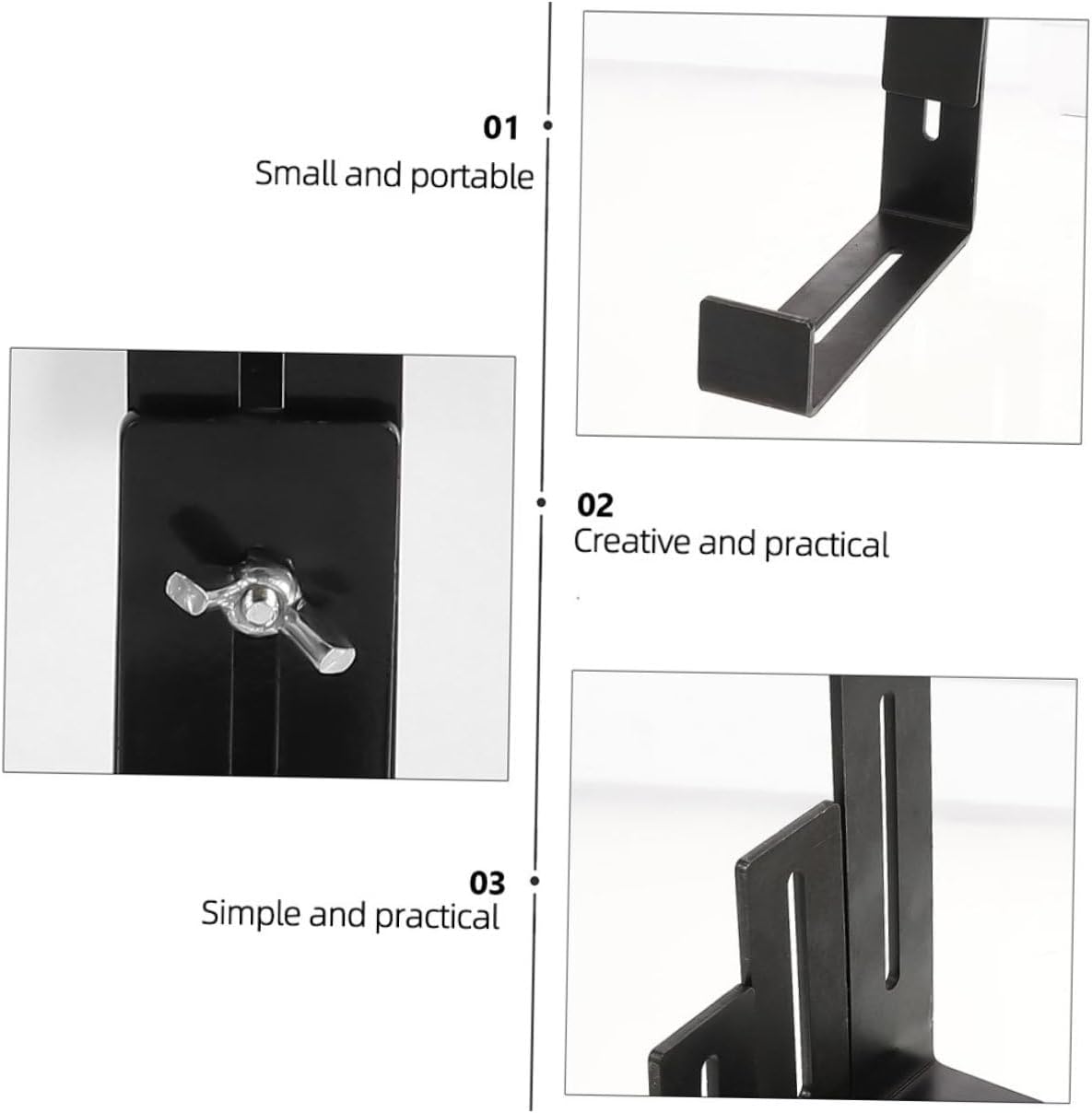 01
Small and portable

02
Creative and practical

03
Simple and practical