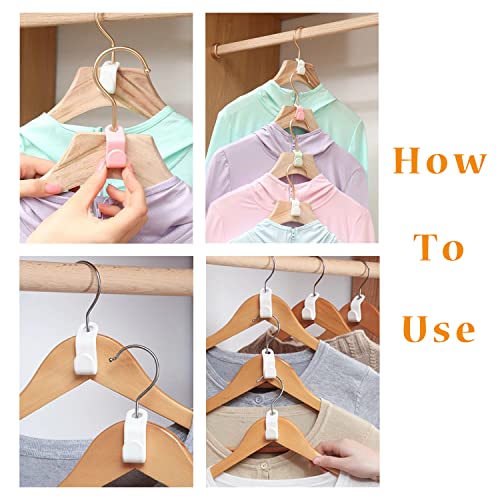 How

To

Use