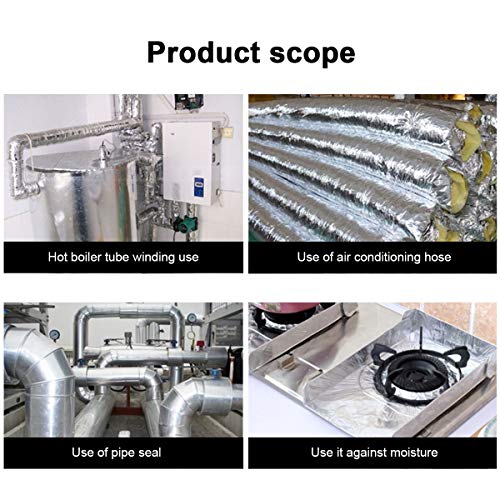 Product scope

Hot boiler tube winding use

Use of air conditioning hose

Use of pipe seal

Use it against moisture