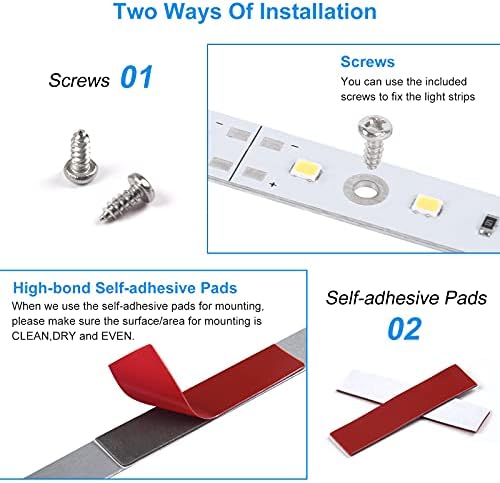 Two Ways Of Installation

Screws 01

Screws
You can use the included screws to fix the light strips

-
-
+

High-bond Self-adhesive Pads
When we use the self-adhesive pads for mounting, please make sure the surface/area for mounting is CLEAN,DRY and EVEN.

Self-adhesive Pads 02