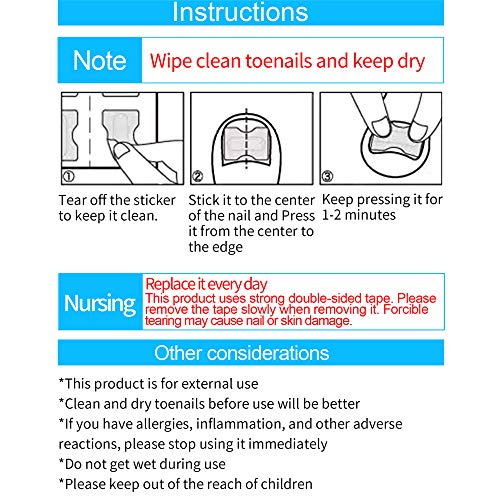 Instructions

Note

Wipe clean toenails and keep dry

①

Tear off the sticker to keep it clean.

②

Stick it to the center of the nail and Press it from the center to the edge

③

Keep pressing it for 1-2 minutes

Nursing

Replace it every day
This product uses strong double-sided tape. Please remove the tape slowly when removing it. Forcible tearing may cause nail or skin damage.

Other considerations

*This product is for external use
*Clean and dry toenails before use will be better
*If you have allergies, inflammation, and other adverse reactions, please stop using it immediately
*Do not get wet during use
*Please keep out of the reach of children