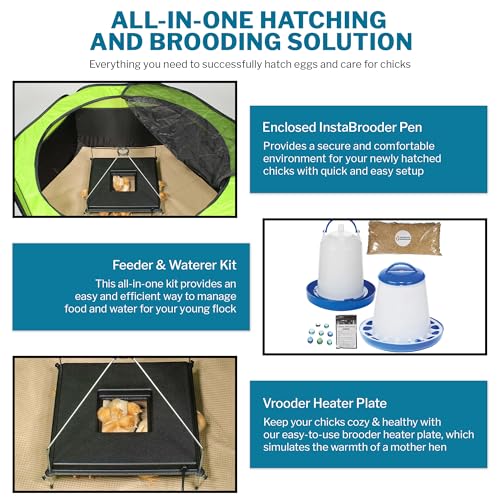 ALL-IN-ONE HATCHING AND BROODING SOLUTION

Everything you need to successfully hatch eggs and care for chicks

Enclosed InstaBrooder Pen

Provides a secure and comfortable environment for your newly hatched chicks with quick and easy setup

Feeder & Waterer Kit

This all-in-one kit provides an easy and efficient way to manage food and water for your young flock

Vrooder Heater Plate

Keep your chicks cozy & healthy with our easy-to-use brooder heater plate, which simulates the warmth of a mother hen