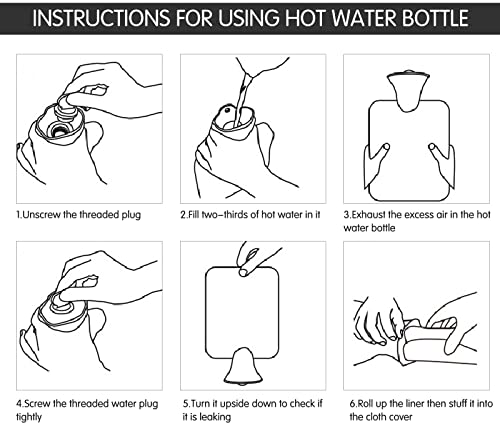 INSTRUCTIONS FOR USING HOT WATER BOTTLE

1.Unscrew the threaded plug

2.Fill two-thirds of hot water in it

3.Exhaust the excess air in the hot water bottle

4.Screw the threaded water plug tightly

5.Turn it upside down to check if it is leaking

6.Roll up the liner then stuff it into the cloth cover