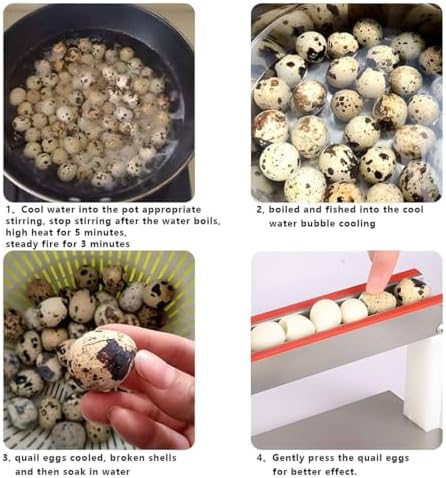 1、Cool water into the pot appropriate stirring, stop stirring after the water boils, high heat for 5 minutes, steady fire for 3 minutes

2, boiled and fished into the cool water bubble cooling

3, quail eggs cooled, broken shells and then soak in water

4, Gently press the quail eggs for better effect.