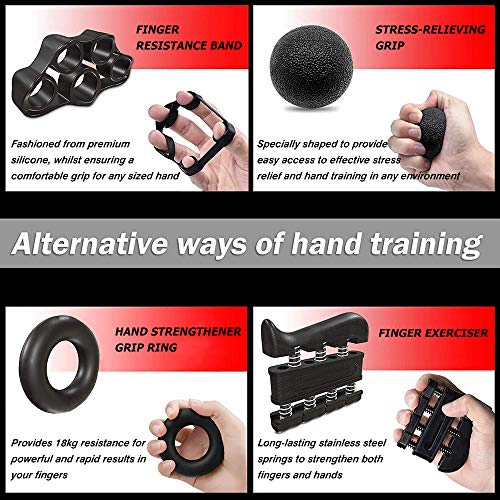 FINGER RESISTANCE BAND

Fashioned from premium silicone, whilst ensuring a comfortable grip for any sized hand

STRESS-RELIEVING GRIP

Specially shaped to provide easy access to effective stress relief and hand training in any environment

Alternative ways of hand training

HAND STRENGTHENER GRIP RING

Provides 18kg resistance for powerful and rapid results in your fingers

FINGER EXERCISER

Long-lasting stainless steel springs to strengthen both fingers and hands