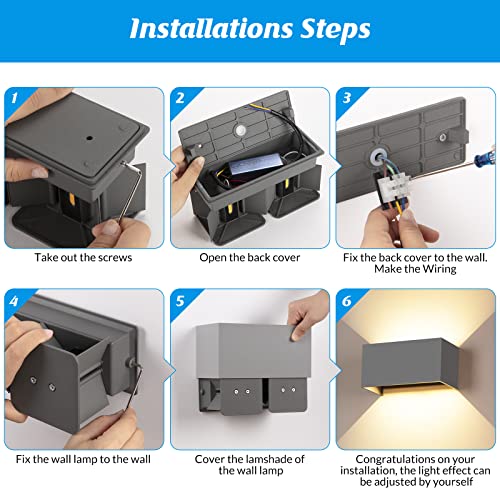 Installations Steps

1
Take out the screws

2
Open the back cover

3
Fix the back cover to the wall. Make the Wiring

4
Fix the wall lamp to the wall

5
Cover the lamshade of the wall lamp

6
Congratulations on your installation, the light effect can be adjusted by yourself