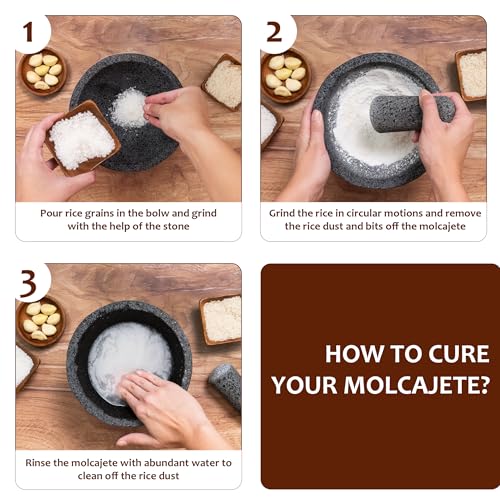 1

Pour rice grains in the bolw and grind with the help of the stone

2

Grind the rice in circular motions and remove the rice dust and bits off the molcajete

3

Rinse the molcajete with abundant water to clean off the rice dust

HOW TO CURE YOUR MOLCAJETE?