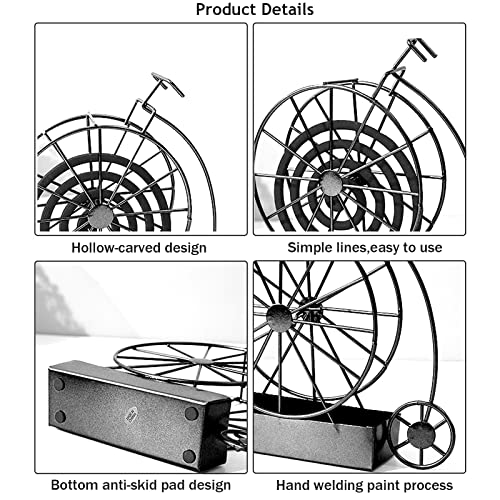 Product Details

Hollow-carved design

Simple lines,easy to use

Bottom anti-skid pad design

Hand welding paint process