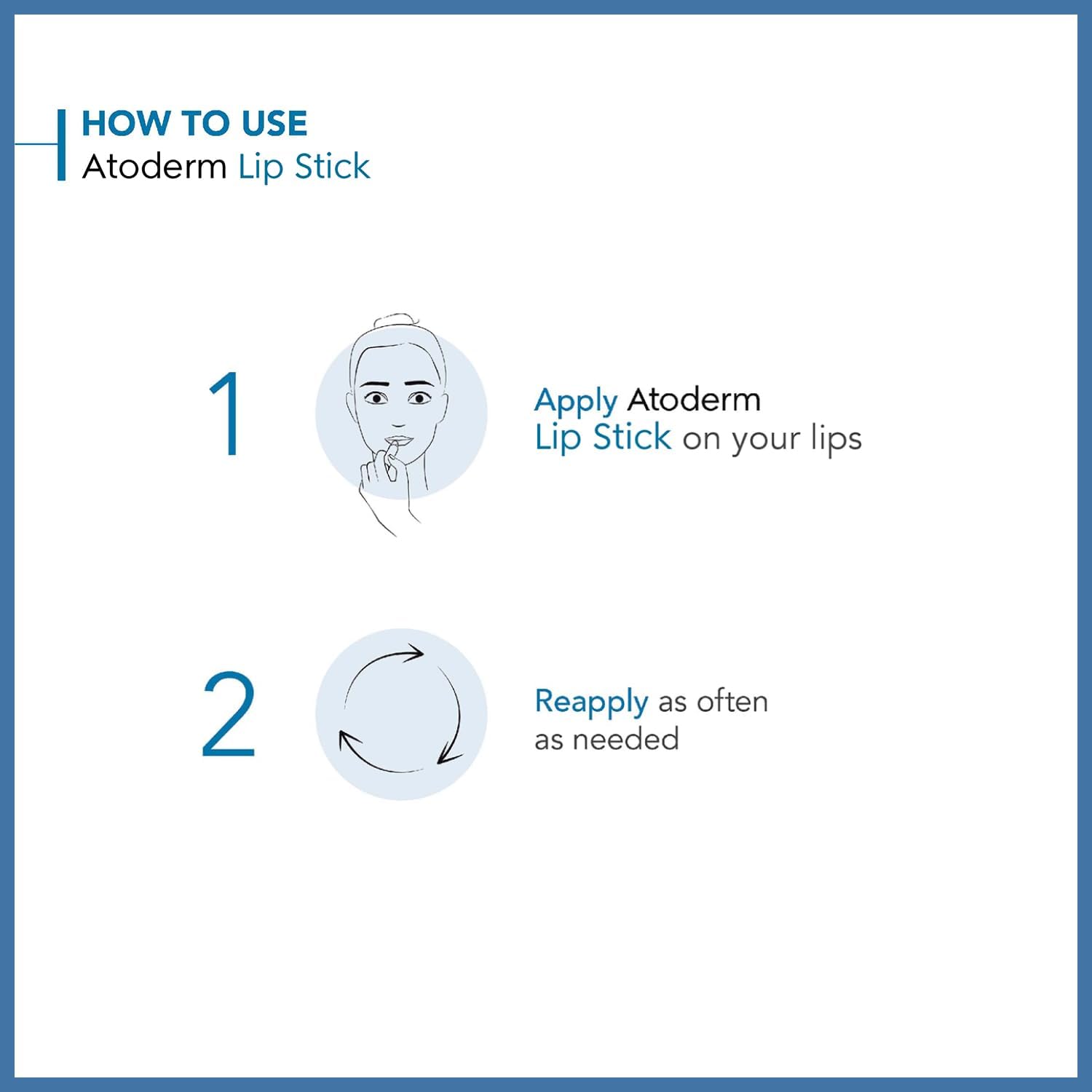 HOW TO USE
Atoderm Lip Stick

1

Apply Atoderm Lip Stick on your lips

2

Reapply as often as needed