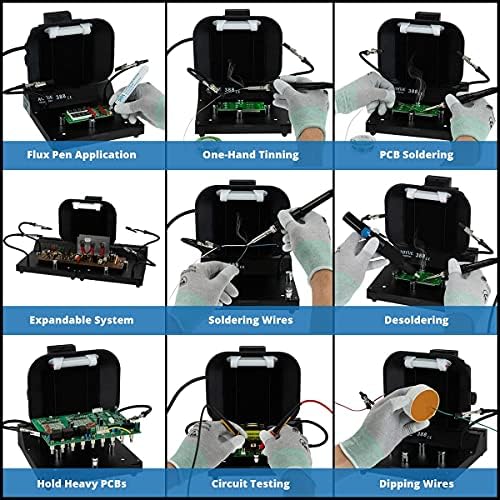 Flux Pen Application

One-Hand Tinning

PCB Soldering

Expandable System

Soldering Wires

Desoldering

Hold Heavy PCBs

Circuit Testing

Dipping Wires