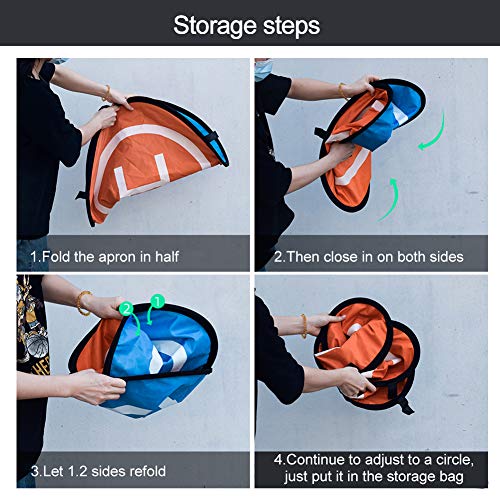 Storage steps

1.Fold the apron in half

2.Then close in on both sides

2 1

3.Let 1.2 sides refold

4.Continue to adjust to a circle, just put it in the storage bag