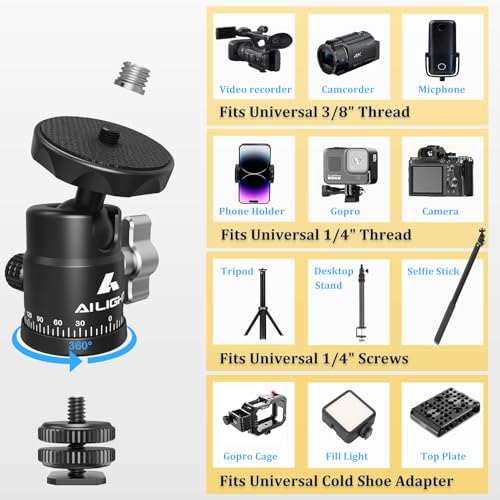 AILIGH

90 60 30 0

360°

Video recorder
Camcorder
Micphone
Fits Universal 3/8" Thread

Phone Holder
Gopro
Camera
Fits Universal 1/4" Thread

Tripod
Desktop Stand
Selfie Stick
Fits Universal 1/4" Screws

Gopro Cage
Fill Light
Top Plate
Fits Universal Cold Shoe Adapter