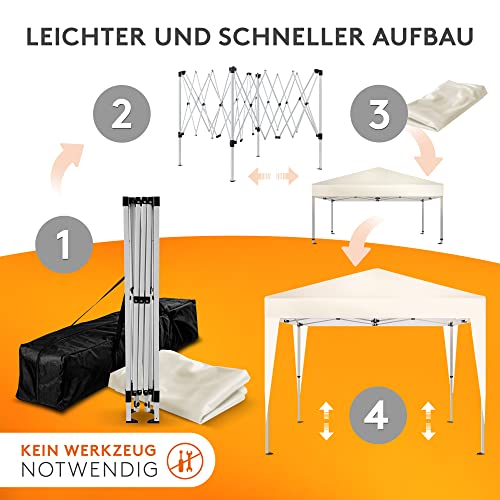 LEICHTER UND SCHNELLER AUFBAU

2

3

1

4

KEIN WERKZEUG
NOTWENDIG