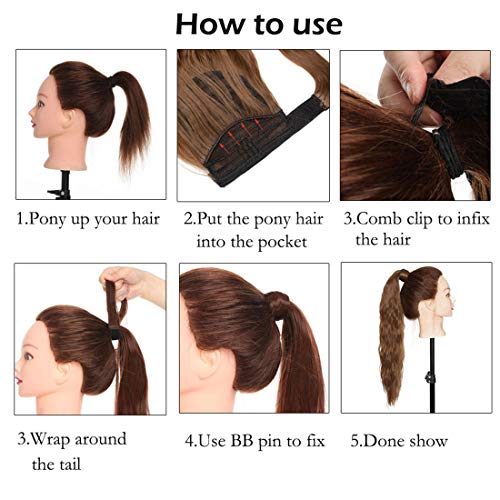 How to use

1.Pony up your hair

2.Put the pony hair into the pocket

3.Comb clip to infix the hair

3.Wrap around the tail

4.Use BB pin to fix

5.Done show