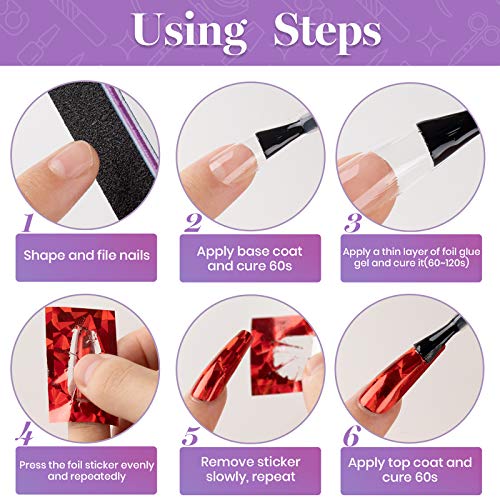 Using Steps

1
Shape and file nails

2
Apply base coat and cure 60s

3
Apply a thin layer of foil glue gel and cure it(60~120s)

4
Press the foil sticker evenly and repeatedly

5
Remove sticker slowly, repeat

6
Apply top coat and cure 60s