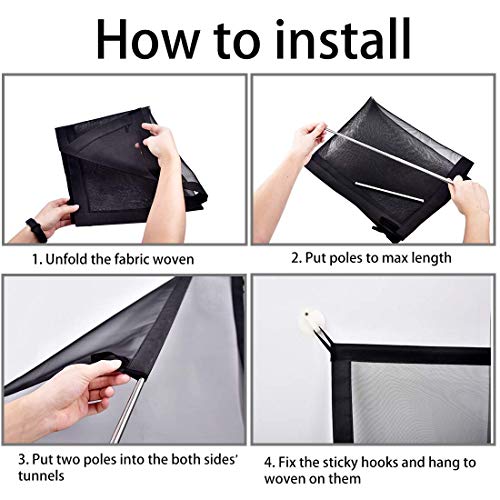 How to install

1. Unfold the fabric woven

2. Put poles to max length

3. Put two poles into the both sides' tunnels

4. Fix the sticky hooks and hang to woven on them