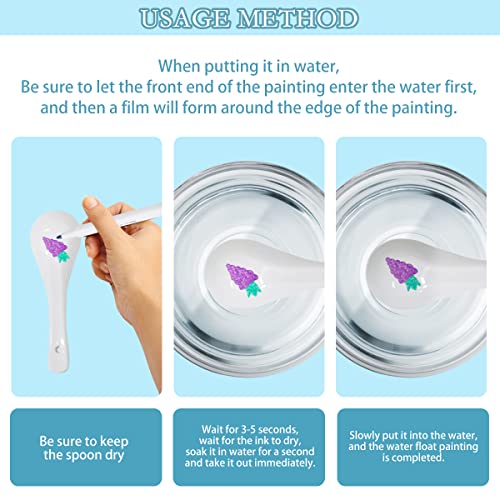 USAGE METHOD

When putting it in water,
Be sure to let the front end of the painting enter the water first,
and then a film will form around the edge of the painting.

Be sure to keep the spoon dry

Wait for 3-5 seconds, wait for the ink to dry, soak it in water for a second and take it out immediately.

Slowly put it into the water, and the water float painting is completed.