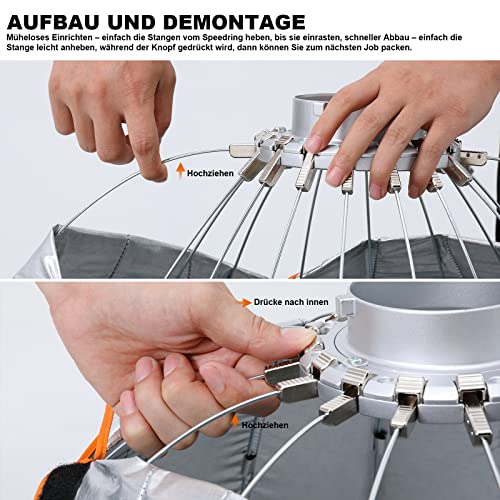 AUFBAU UND DEMONTAGE

Müheloses Einrichten – einfach die Stangen vom Speedring heben, bis sie einrasten, schneller Abbau – einfach die Stange leicht anheben, während der Knopf gedrückt wird, dann können Sie zum nächsten Job packen.

Hochziehen

Drücke nach innen

Hochziehen