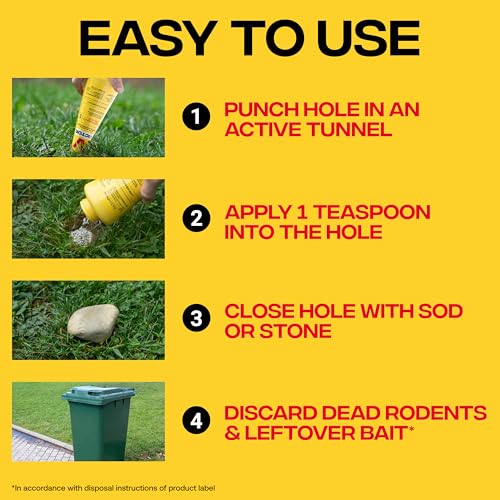 EASY TO USE

1 PUNCH HOLE IN AN ACTIVE TUNNEL

2 APPLY 1 TEASPOON INTO THE HOLE

3 CLOSE HOLE WITH SOD OR STONE

4 DISCARD DEAD RODENTS & LEFTOVER BAIT*

*In accordance with disposal instructions of product label