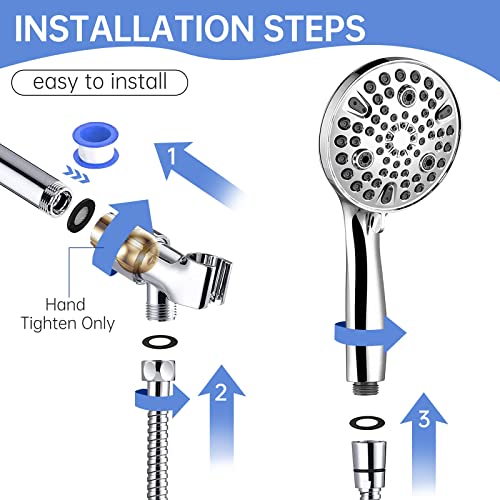 INSTALLATION STEPS

easy to install

1

Hand Tighten Only

2

3