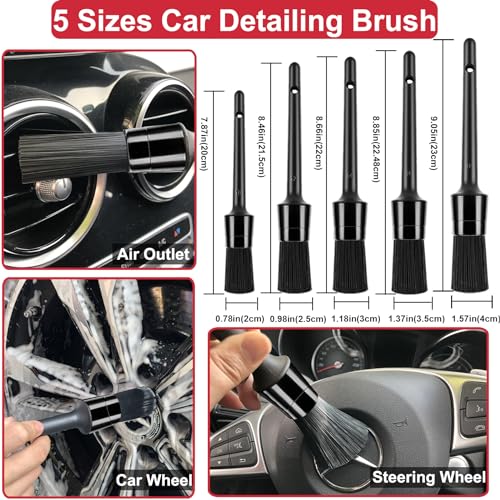 5 Sizes Car Detailing Brush

Air Outlet

7.87in(20cm)
8.46in(21.5cm)
8.66in(22cm)
8.85in(22.48cm)
9.05in(23cm)

0.78in(2cm)
0.98in(2.5cm)
1.18in(3cm)
1.37in(3.5cm)
1.57in(4cm)

Car Wheel

Steering Wheel