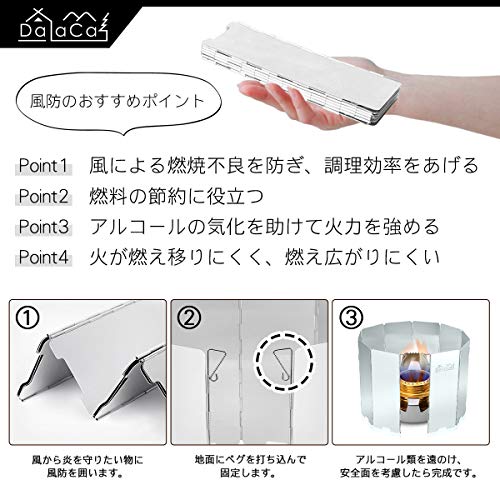 DaaCa

風防のおすすめポイント

Point1 風による燃焼不良を防ぎ、調理効率をあげる
Point2 燃料の節約に役立つ
Point3 アルコールの気化を助けて火力を強める
Point4 火が燃え移りにくく、燃え広がりにくい

①
風から炎を守りたい物に風防を囲います。

②
地面にペグを打ち込んで固定します。

③
アルコール類を遠のけ、安全面を考慮したら完成です。