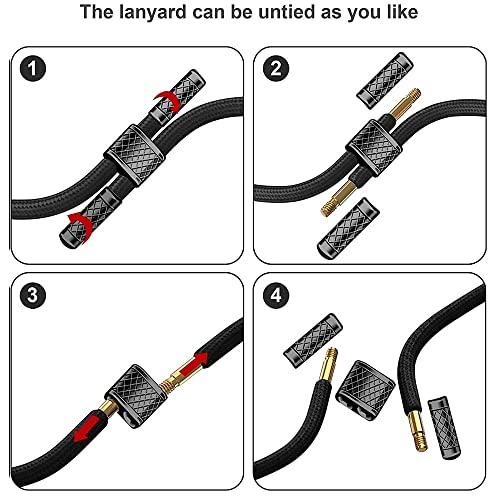 The lanyard can be untied as you like

1

2

3

4