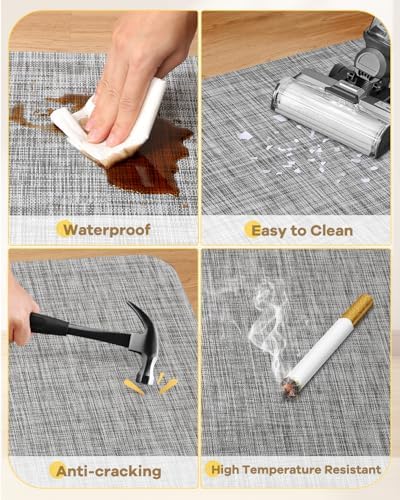 Waterproof

Easy to Clean

Anti-cracking

High Temperature Resistant