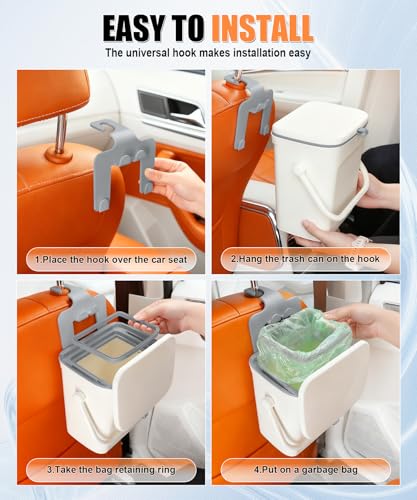 EASY TO INSTALL
The universal hook makes installation easy

1.Place the hook over the car seat

2.Hang the trash can on the hook

3.Take the bag retaining ring

4.Put on a garbage bag