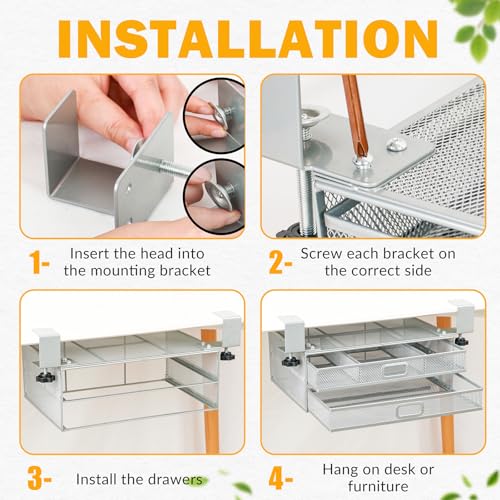 INSTALLATION

1- Insert the head into the mounting bracket

2- Screw each bracket on the correct side

3- Install the drawers

4- Hang on desk or furniture