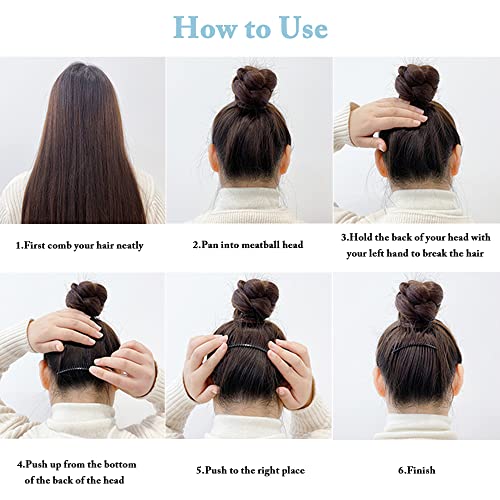 How to Use

1.First comb your hair neatly

2.Pan into meatball head

3.Hold the back of your head with your left hand to break the hair

4.Push up from the bottom of the back of the head

5.Push to the right place

6.Finish