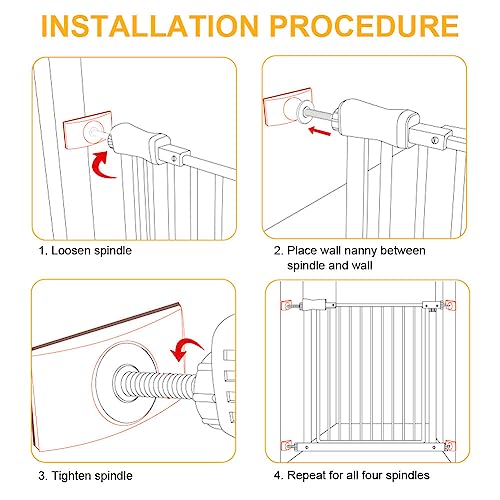 INSTALLATION PROCEDURE

1. Loosen spindle

2. Place wall nanny between spindle and wall

3. Tighten spindle

4. Repeat for all four spindles