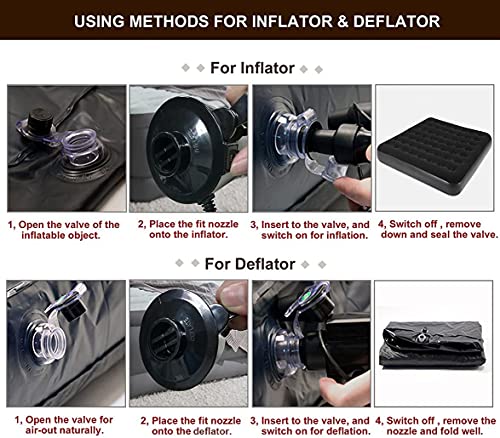 USING METHODS FOR INFLATOR & DEFLATOR

For Inflator

1, Open the valve of the inflatable object.

2, Place the fit nozzle onto the inflator.

3, Insert to the valve, and switch on for inflation.

4, Switch off , remove down and seal the valve.

For Deflator

1, Open the valve for air-out naturally.

2, Place the fit nozzle onto the deflator.

3, Insert to the valve, and switch on for deflation.

4, Switch off , remove the nozzle and fold well.