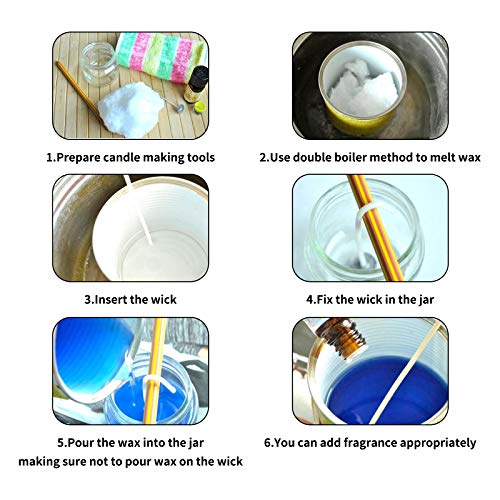 1.Prepare candle making tools

2.Use double boiler method to melt wax

3.Insert the wick

4.Fix the wick in the jar

5.Pour the wax into the jar
making sure not to pour wax on the wick

6.You can add fragrance appropriately