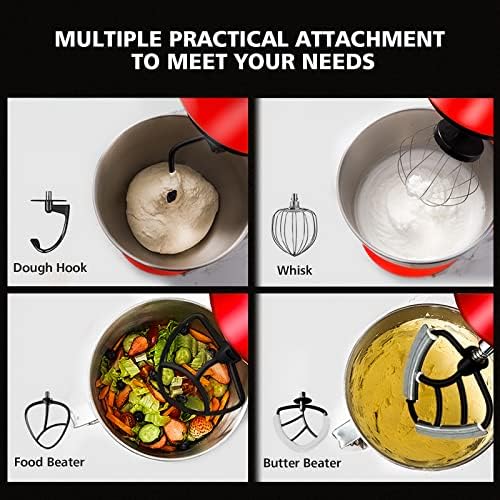 MULTIPLE PRACTICAL ATTACHMENT TO MEET YOUR NEEDS

Dough Hook

Whisk

Food Beater

Butter Beater