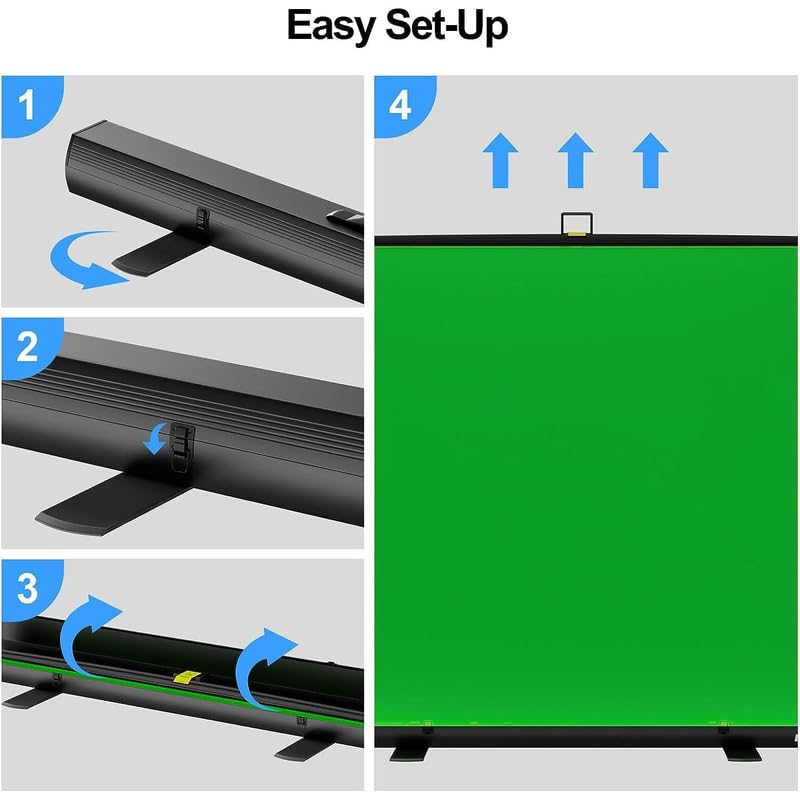 Easy Set-Up

1

2

3

4