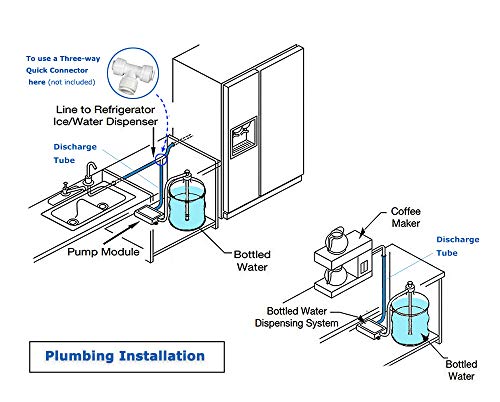 To use a Three-way Quick Connector here (not included)

Line to Refrigerator Ice/Water Dispenser

Discharge Tube

Pump Module

Bottled Water

Coffee Maker

Discharge Tube

Bottled Water Dispensing System

Bottled Water

Plumbing Installation